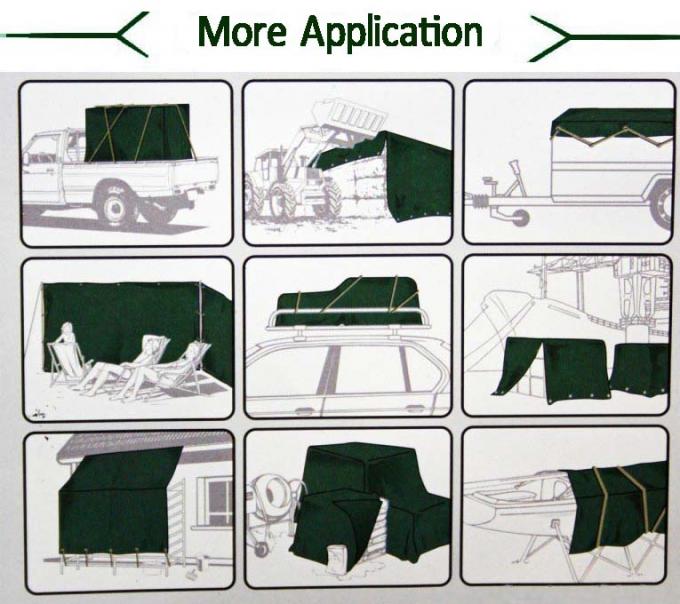 More Application